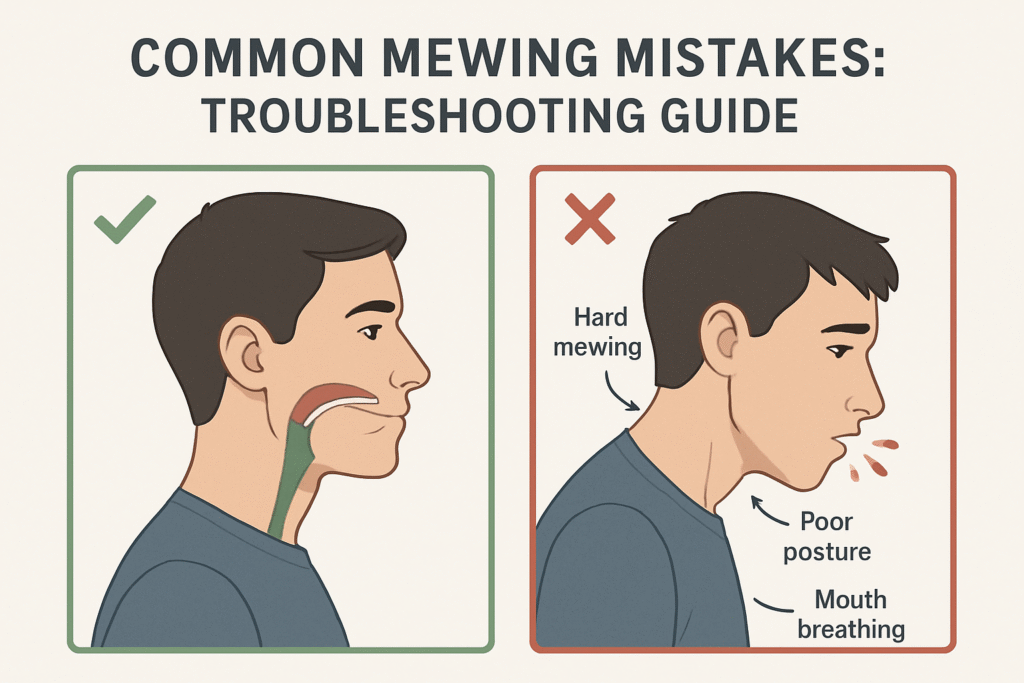 COMMON MEWING MISTAKES: TROUBLESHOOTING GUIDE

Hard mewing

Poor posture

Mouth breathing